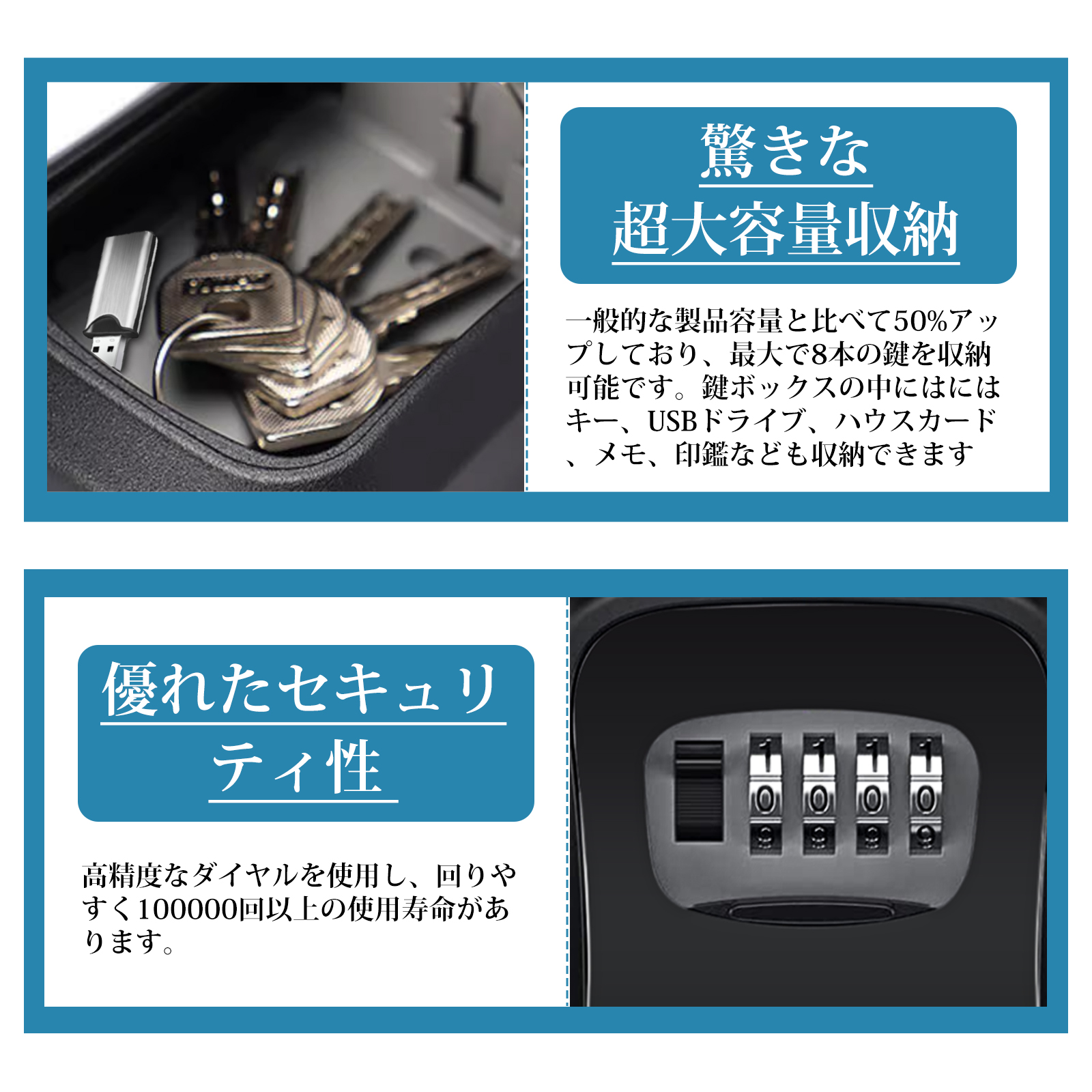 驚きな
超大容量収納

一般的な製品容量と比べて50%アップしており、最大で8本の鍵を収納可能です。鍵ボックスの中にはにはキー、USBドライブ、ハウスカード、メモ、印鑑なども収納できます

優れたセキュリティ性

高精度なダイヤルを使用し、回りやすく100000回以上の使用寿命があります。

1 1 1 1
0 0 0 0
9 9 9 9